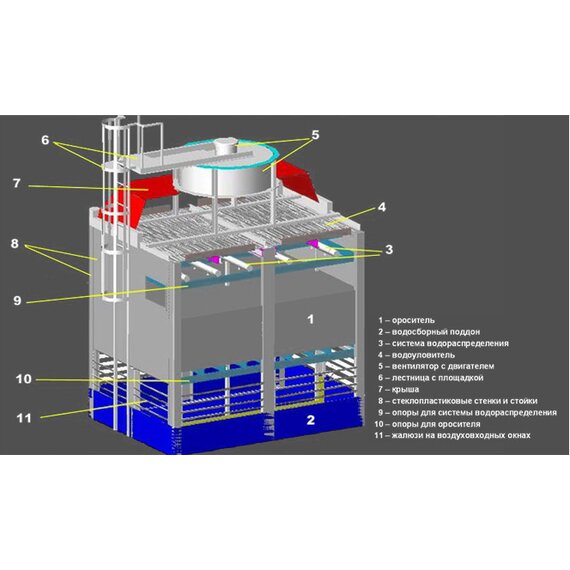 6
5
7
4
8
3
9
1
10
11
2

1 – ороситель
2 – водосборный поддон
3 – система водораспределения
4 – водоуловитель
5 – вентилятор с двигателем
6 – лестница с площадкой
7 – крыша
8 – стеклопластиковые стенки и стойки
9 – опоры для системы водораспределения
10 – опоры для оросителя
11 – жалюзи на воздуховходных окнах