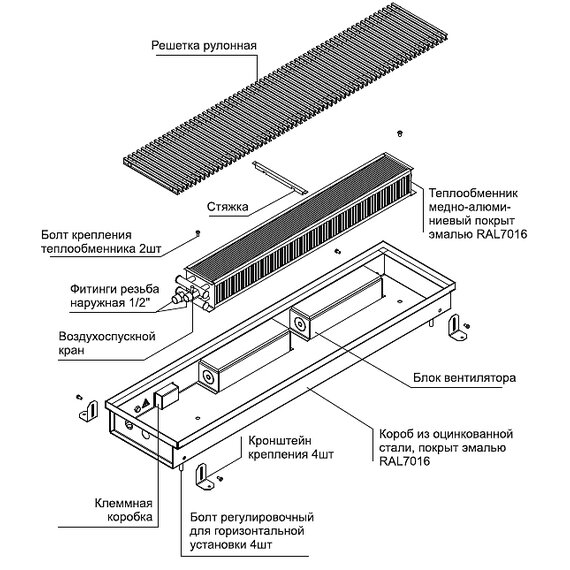 Решетка рулонная

Стяжка

Теплообменник медно-алюминиевый покрыт эмалью RAL7016

Болт крепления теплообменника 2шт

Фитинги резьба наружная 1/2"

Воздухоспускной кран

Блок вентилятора

Короб из оцинкованной стали, покрыт эмалью RAL7016

Кронштейн крепления 4шт

Клеммная коробка

Болт регулировочный для горизонтальной установки 4шт