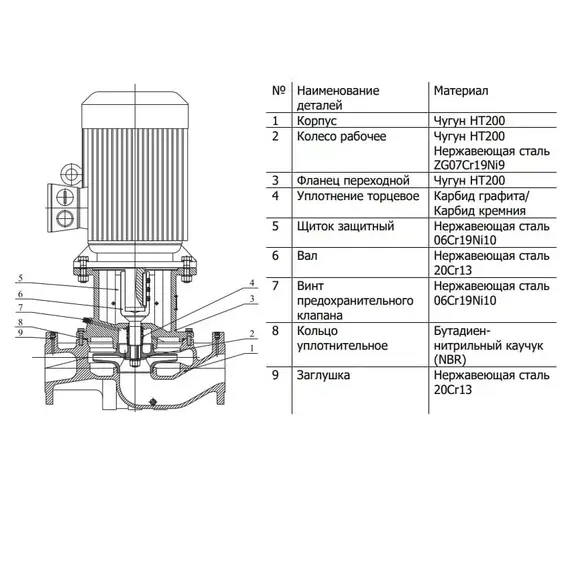 5
6
7
8
9
4
3
2
1

| № | Наименование деталей | Материал |
|---|---|---|
| 1 | Корпус | Чугун HT200 |
| 2 | Колесо рабочее | Чугун HT200 Нержавеющая сталь ZG07Cr19Ni9 |
| 3 | Фланец переходной | Чугун HT200 |
| 4 | Уплотнение торцевое | Карбид графита/ Карбид кремния |
| 5 | Щиток защитный | Нержавеющая сталь 06Cr19Ni10 |
| 6 | Вал | Нержавеющая сталь 20Cr13 |
| 7 | Винт предохранительного клапана | Нержавеющая сталь 06Cr19Ni10 |
| 8 | Кольцо уплотнительное | Бутадиен-нитрильный каучук (NBR) |
| 9 | Заглушка | Нержавеющая сталь 20Cr13 |