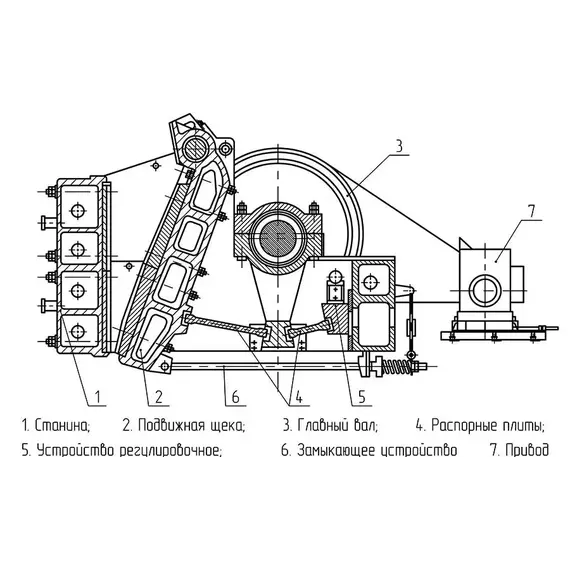 3

7

1

2

6

4

5

1. Станина; 2. Подвижная щека; 3. Главный вал; 4. Распорные плиты;

5. Устройство регулировочное; 6. Замыкающее устройство 7. Привод