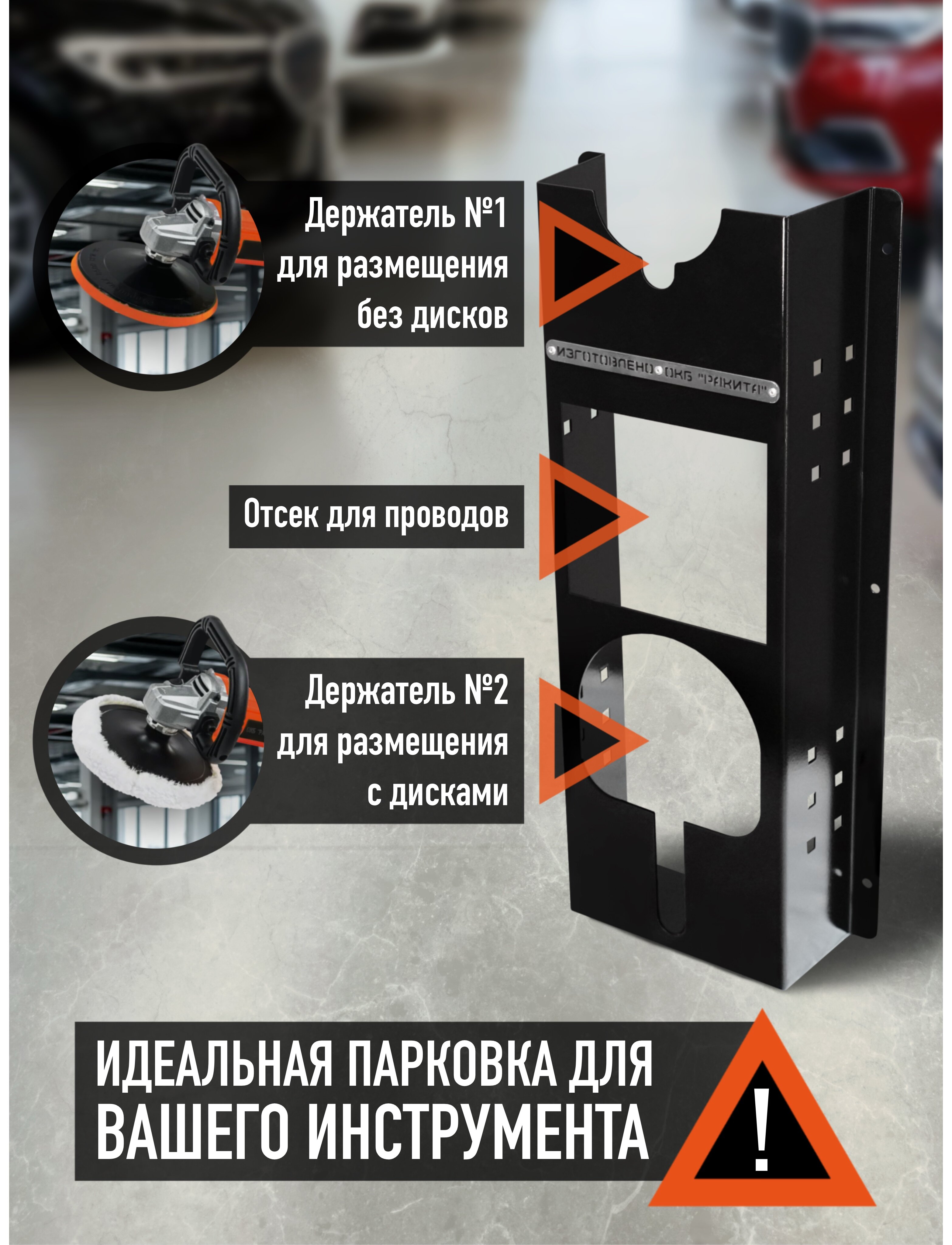 Держатель №1 для размещения без дисков

ИЗГОТОВЛЕНО ОКБ "РАКИТА"

Отсек для проводов

Держатель №2 для размещения с дисками

ИДЕАЛЬНАЯ ПАРКОВКА ДЛЯ ВАШЕГО ИНСТРУМЕНТА

!