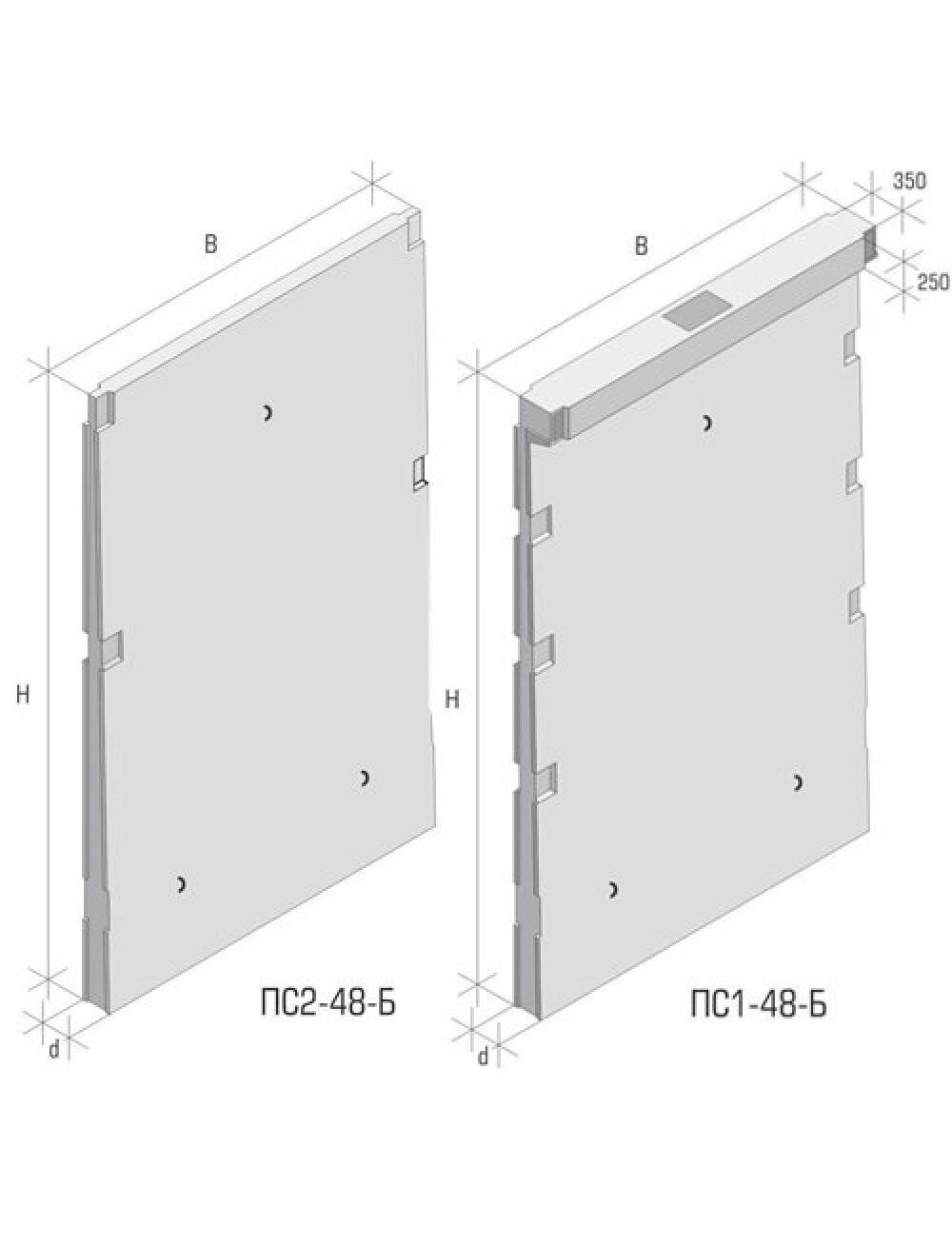 B

H

d

ПС2-48-Б

B

350

250

H

d

ПС1-48-Б