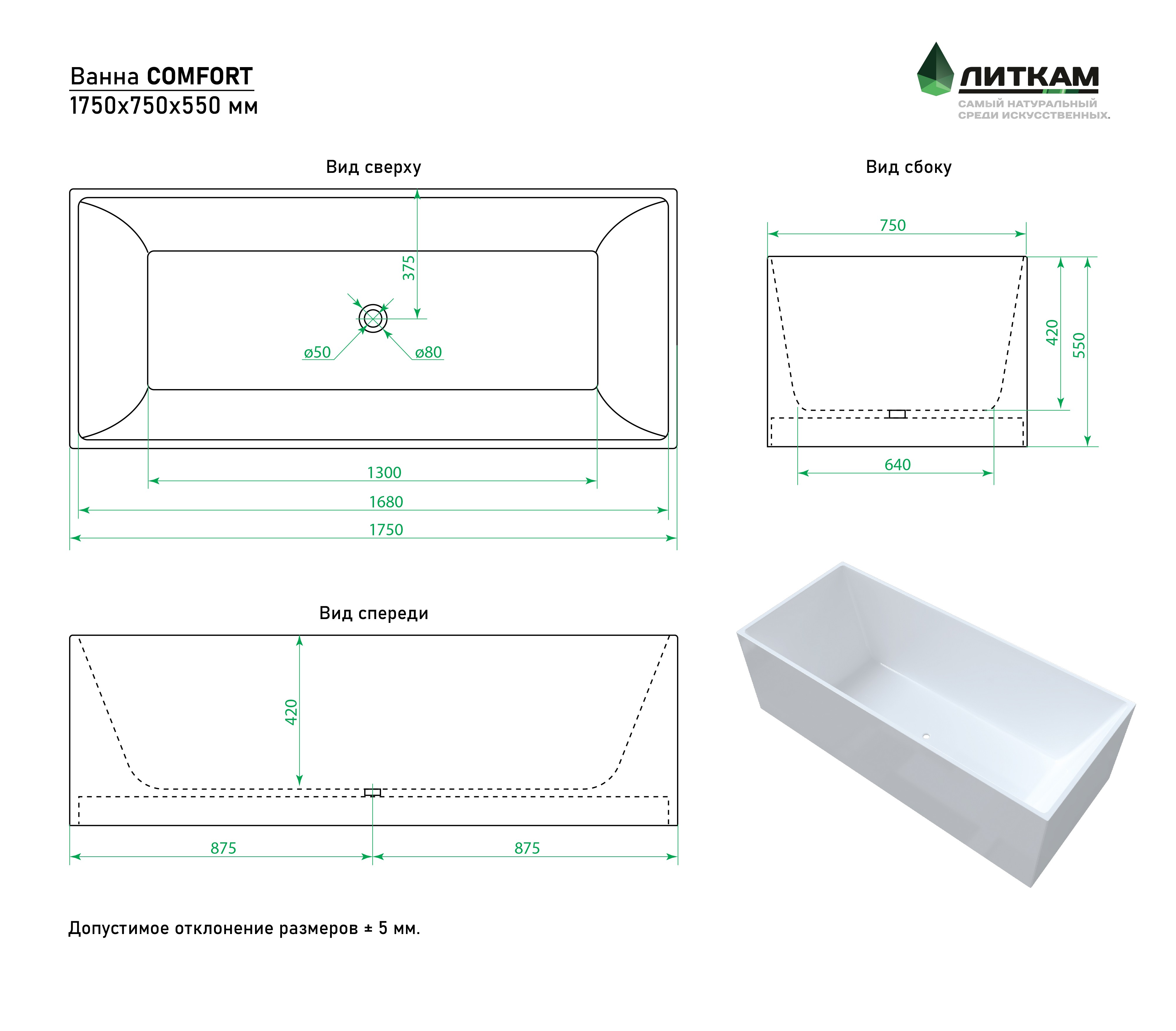 Ванна COMFORT
1750x750x550 мм

ЛИТКАМ
САМЫЙ НАТУРАЛЬНЫЙ СРЕДИ ИСКУССТВЕННЫХ.

Вид сверху

375
ø50
ø80
1300
1680
1750

Вид сбоку

750
420
550
640

Вид спереди

420
875
875

Допустимое отклонение размеров ± 5 мм.