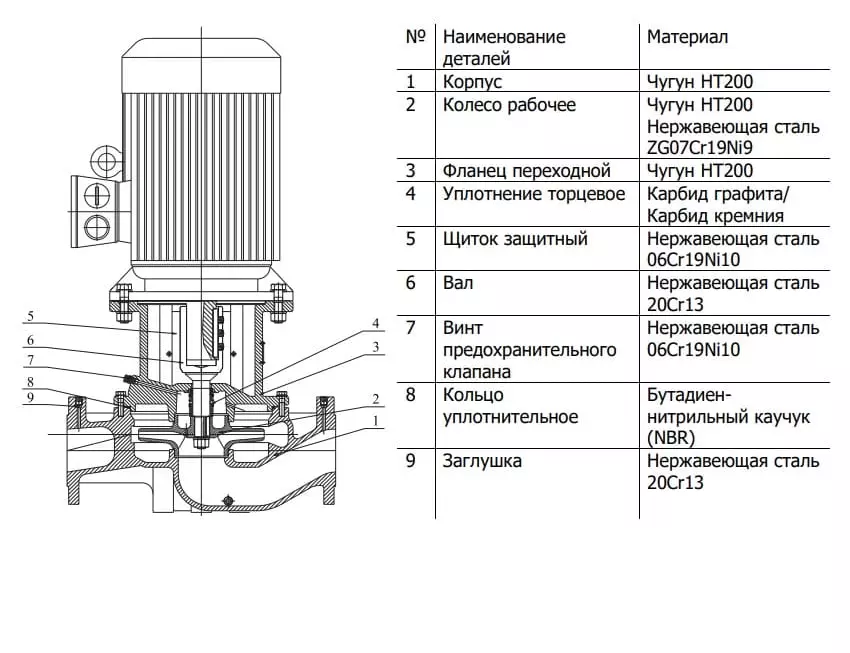 5
6
7
8
9
4
3
2
1

| № | Наименование деталей | Материал |
|---|---|---|
| 1 | Корпус | Чугун HT200 |
| 2 | Колесо рабочее | Чугун HT200 Нержавеющая сталь ZG07Cr19Ni9 |
| 3 | Фланец переходной | Чугун HT200 |
| 4 | Уплотнение торцевое | Карбид графита/ Карбид кремния |
| 5 | Щиток защитный | Нержавеющая сталь 06Cr19Ni10 |
| 6 | Вал | Нержавеющая сталь 20Cr13 |
| 7 | Винт предохранительного клапана | Нержавеющая сталь 06Cr19Ni10 |
| 8 | Кольцо уплотнительное | Бутадиен-нитрильный каучук (NBR) |
| 9 | Заглушка | Нержавеющая сталь 20Cr13 |