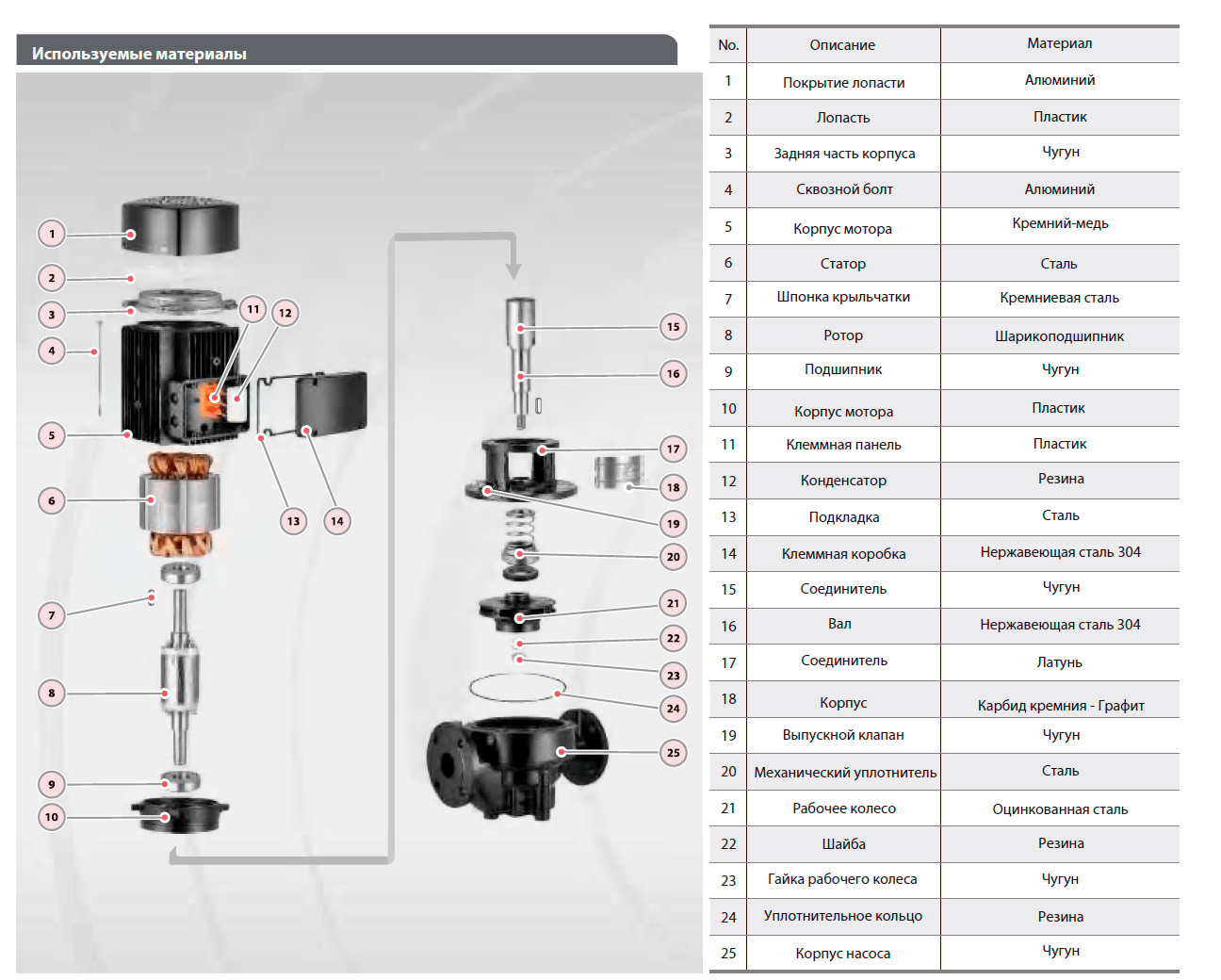 Используемые материалы

1
2
3
4
5
6
7
8
9
10
11
12
13
14
15
16
17
18
19
20
21
22
23
24
25

| No. | Описание | Материал |
|---|---|---|
| 1 | Покрытие лопасти | Алюминий |
| 2 | Лопасть | Пластик |
| 3 | Задняя часть корпуса | Чугун |
| 4 | Сквозной болт | Алюминий |
| 5 | Корпус мотора | Кремний-медь |
| 6 | Статор | Сталь |
| 7 | Шпонка крыльчатки | Кремниевая сталь |
| 8 | Ротор | Шарикоподшипник |
| 9 | Подшипник | Чугун |
| 10 | Корпус мотора | Пластик |
| 11 | Клеммная панель | Пластик |
| 12 | Конденсатор | Резина |
| 13 | Подкладка | Сталь |
| 14 | Клеммная коробка | Нержавеющая сталь 304 |
| 15 | Соединитель | Чугун |
| 16 | Вал | Нержавеющая сталь 304 |
| 17 | Соединитель | Латунь |
| 18 | Корпус | Карбид кремния - Графит |
| 19 | Выпускной клапан | Чугун |
| 20 | Механический уплотнитель | Сталь |
| 21 | Рабочее колесо | Оцинкованная сталь |
| 22 | Шайба | Резина |
| 23 | Гайка рабочего колеса | Чугун |
| 24 | Уплотнительное кольцо | Резина |
| 25 | Корпус насоса | Чугун |