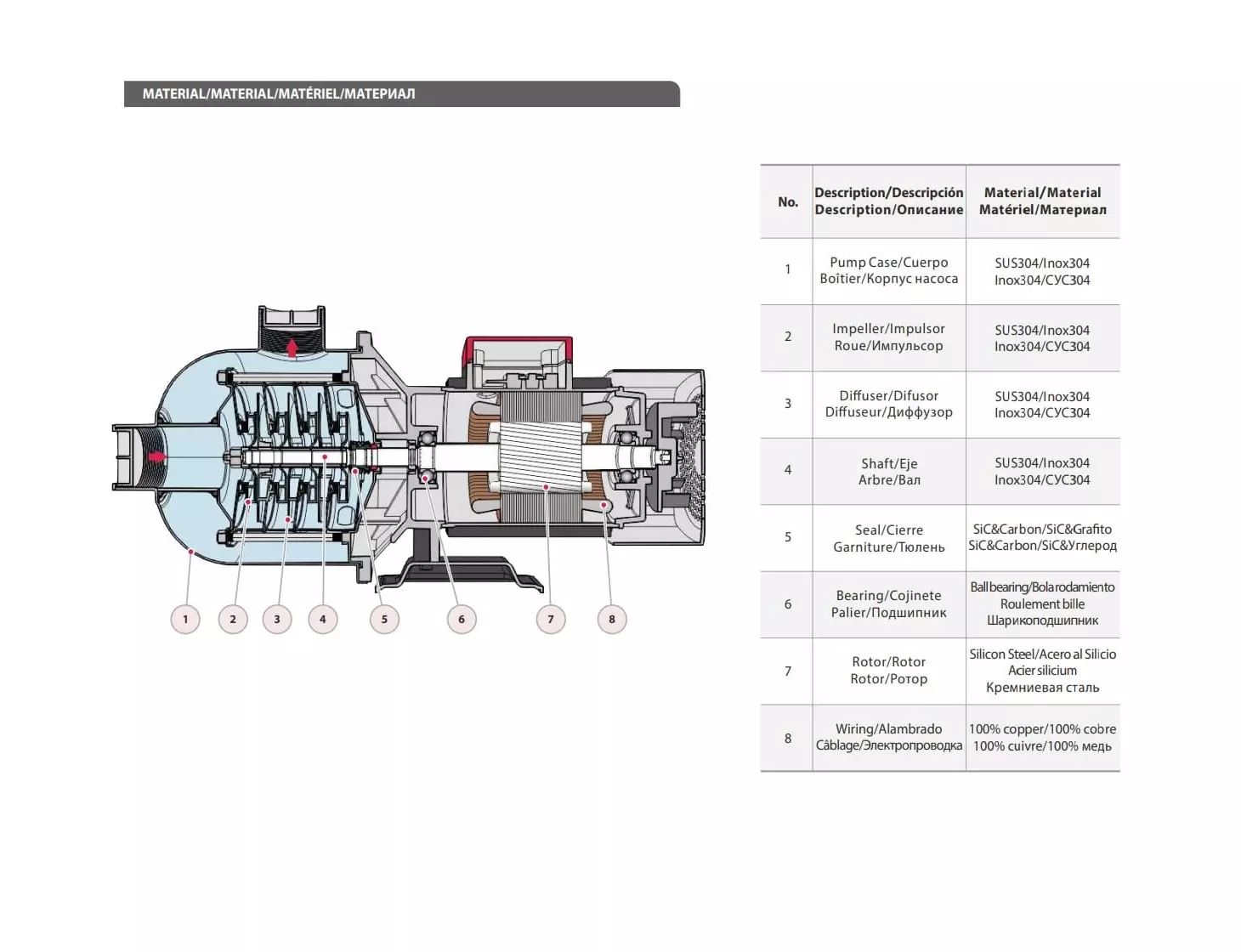 MATERIAL/MATERIAL/MATÉRIEL/МАТЕРИАЛ

1 2 3 4 5 6 7 8

| No. | Description/Descripción Description/Описание | Material/Material Matériel/Материал |
|---|---|---|
| 1 | Pump Case/Cuerpo Boîtier/Корпус насоса | SUS304/Inox304 Inox304/СУС304 |
| 2 | Impeller/Impulsor Roue/Импульсор | SUS304/Inox304 Inox304/СУС304 |
| 3 | Diffuser/Difusor Diffuseur/Диффузор | SUS304/Inox304 Inox304/СУС304 |
| 4 | Shaft/Eje Arbre/Вал | SUS304/Inox304 Inox304/СУС304 |
| 5 | Seal/Cierre Garniture/Тюлень | SiC&Carbon/SiC&Grafito SiC&Carbon/SiC&Углерод |
| 6 | Bearing/Cojinete Palier/Подшипник | Ball bearing/Bola rodamiento Roulement bille Шарикоподшипник |
| 7 | Rotor/Rotor Rotor/Ротор | Silicon Steel/Acero al Silicio Acier silicium Кремниевая сталь |
| 8 | Wiring/Alambrado Câblage/Электропроводка | 100% copper/100% cobre 100% cuivre/100% медь |