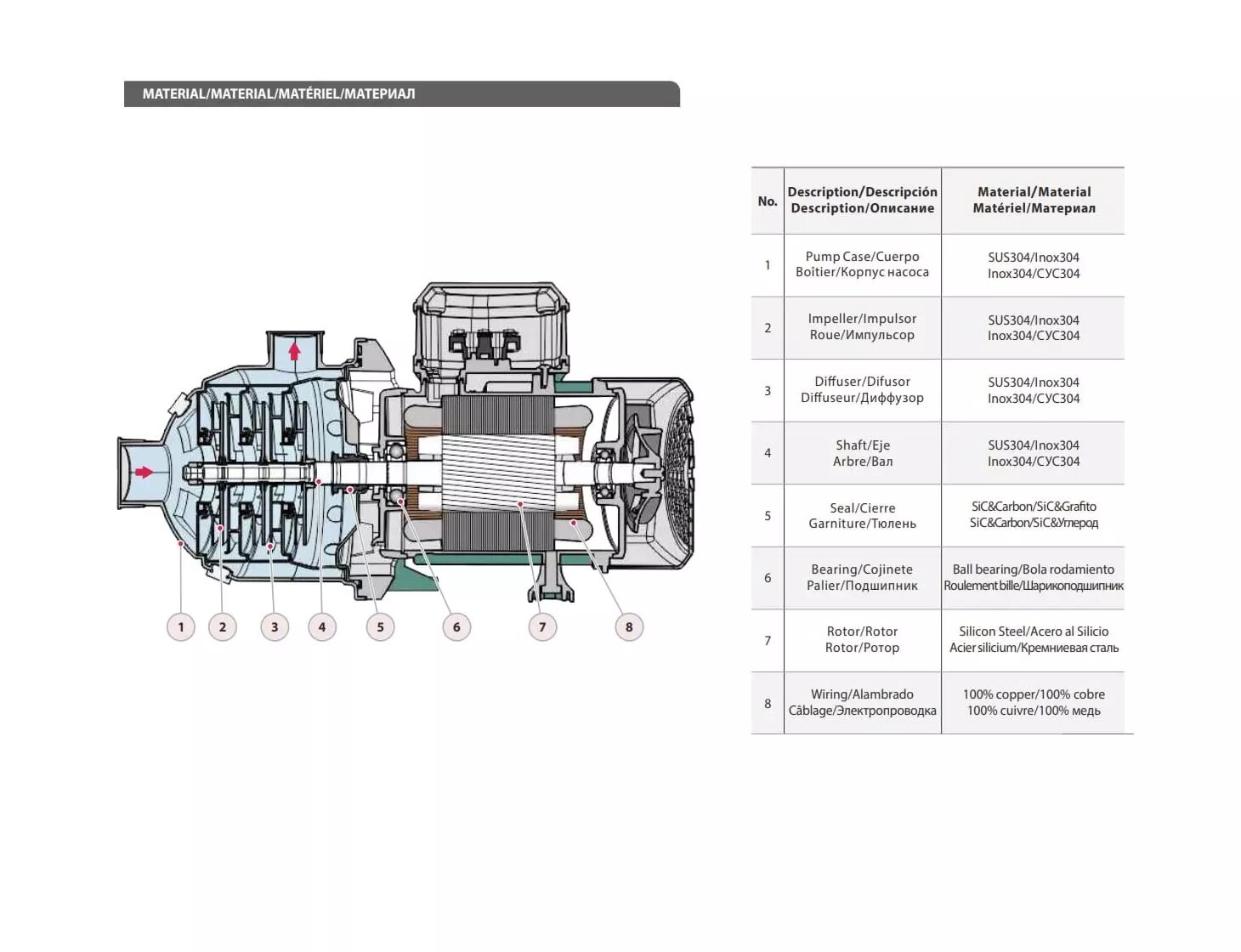 MATERIAL/MATERIAL/MATÉRIEL/МАТЕРИАЛ

1 2 3 4 5 6 7 8

| No. | Description/Descripción Description/Описание | Material/Material Matériel/Материал |
|---|---|---|
| 1 | Pump Case/Cuerpo Boîtier/Корпус насоса | SUS304/Inox304 Inox304/СУС304 |
| 2 | Impeller/Impulsor Roue/Импульсор | SUS304/Inox304 Inox304/СУС304 |
| 3 | Diffuser/Difusor Diffuseur/Диффузор | SUS304/Inox304 Inox304/СУС304 |
| 4 | Shaft/Eje Arbre/Вал | SUS304/Inox304 Inox304/СУС304 |
| 5 | Seal/Cierre Garniture/Тюлень | SiC&Carbon/SiC&Grafito SiC&Carbon/SiC&Углерод |
| 6 | Bearing/Cojinete Palier/Подшипник | Ball bearing/Bola rodamiento Roulement bille/Шарикоподшипник |
| 7 | Rotor/Rotor Rotor/Ротор | Silicon Steel/Acero al Silicio Acier silicium/Кремниевая сталь |
| 8 | Wiring/Alambrado Câblage/Электропроводка | 100% copper/100% cobre 100% cuivre/100% медь |