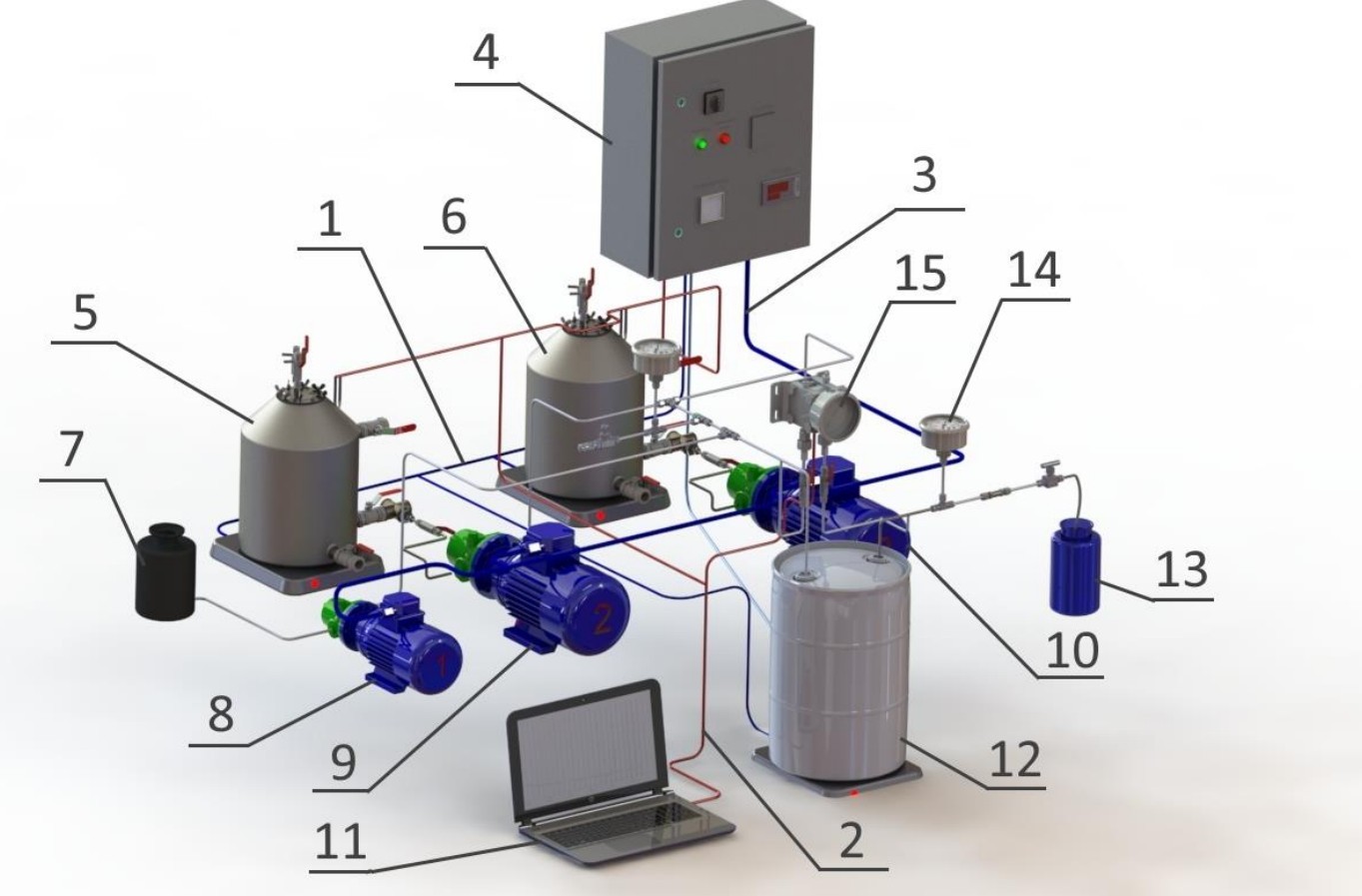 4
3
1
6
15
14
5
7
13
10
8
9
12
11
2
1
2