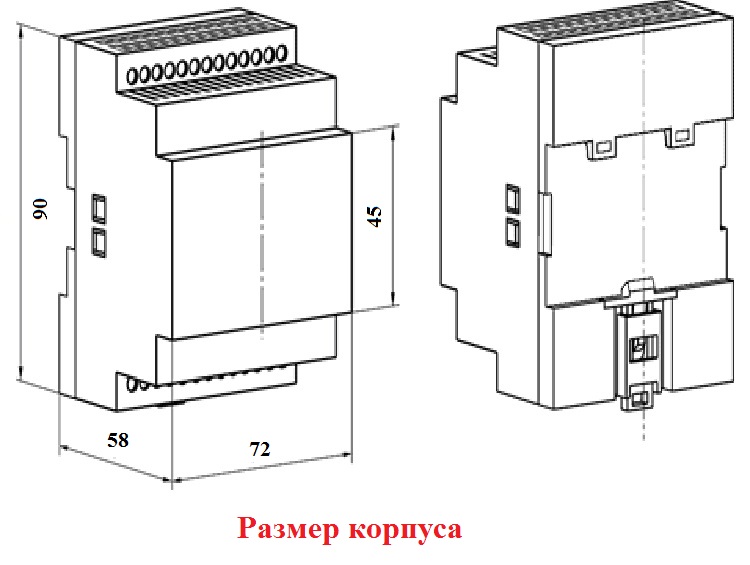 90

45

58

72

Размер корпуса