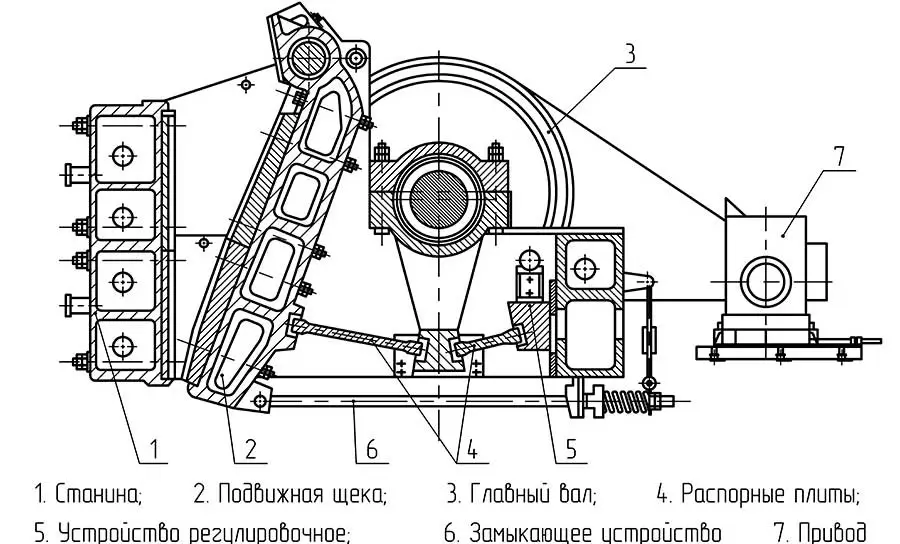 3

7

1

2

6

4

5

1. Станина; 2. Подвижная щека; 3. Главный вал; 4. Распорные плиты;

5. Устройство регулировочное; 6. Замыкающее устройство 7. Привод